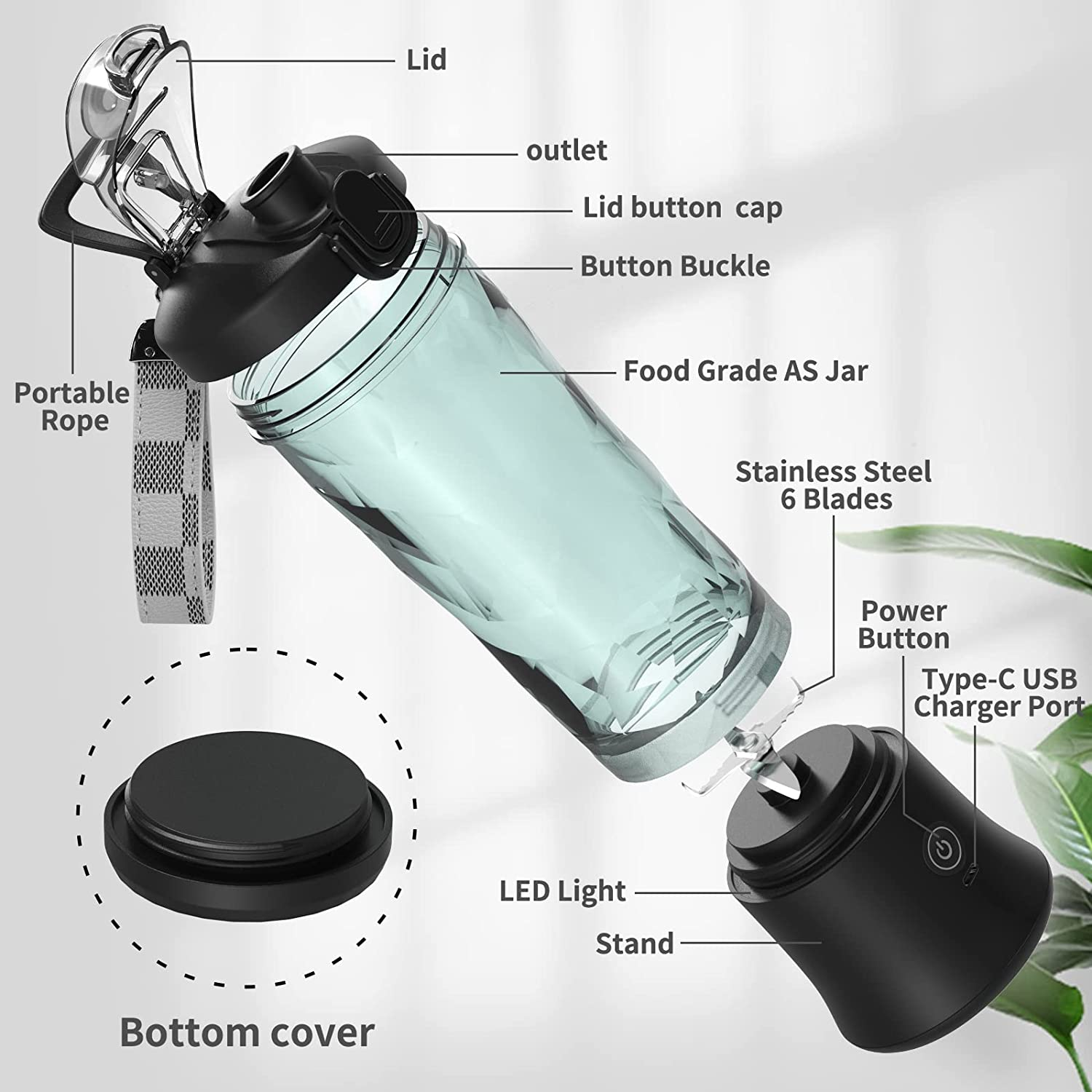 Lid

outlet

Lid button cap

Button Buckle

Portable Rope

Food Grade AS Jar

Stainless Steel 6 Blades

Power Button

Type-C USB Charger Port

LED Light

Stand

Bottom cover