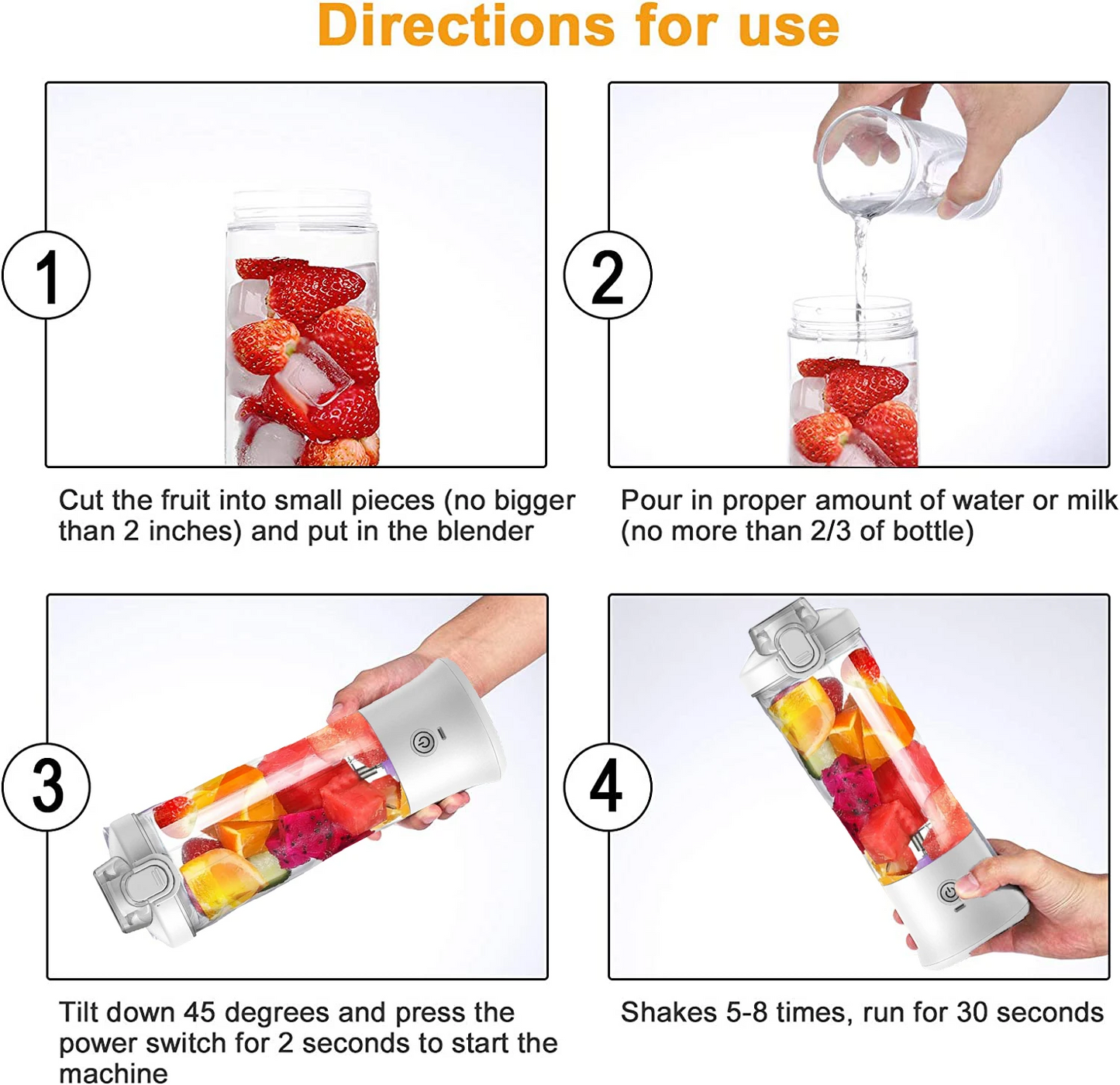 Directions for use

1

Cut the fruit into small pieces (no bigger than 2 inches) and put in the blender

2

Pour in proper amount of water or milk (no more than 2/3 of bottle)

3

Tilt down 45 degrees and press the power switch for 2 seconds to start the machine

4

Shakes 5-8 times, run for 30 seconds