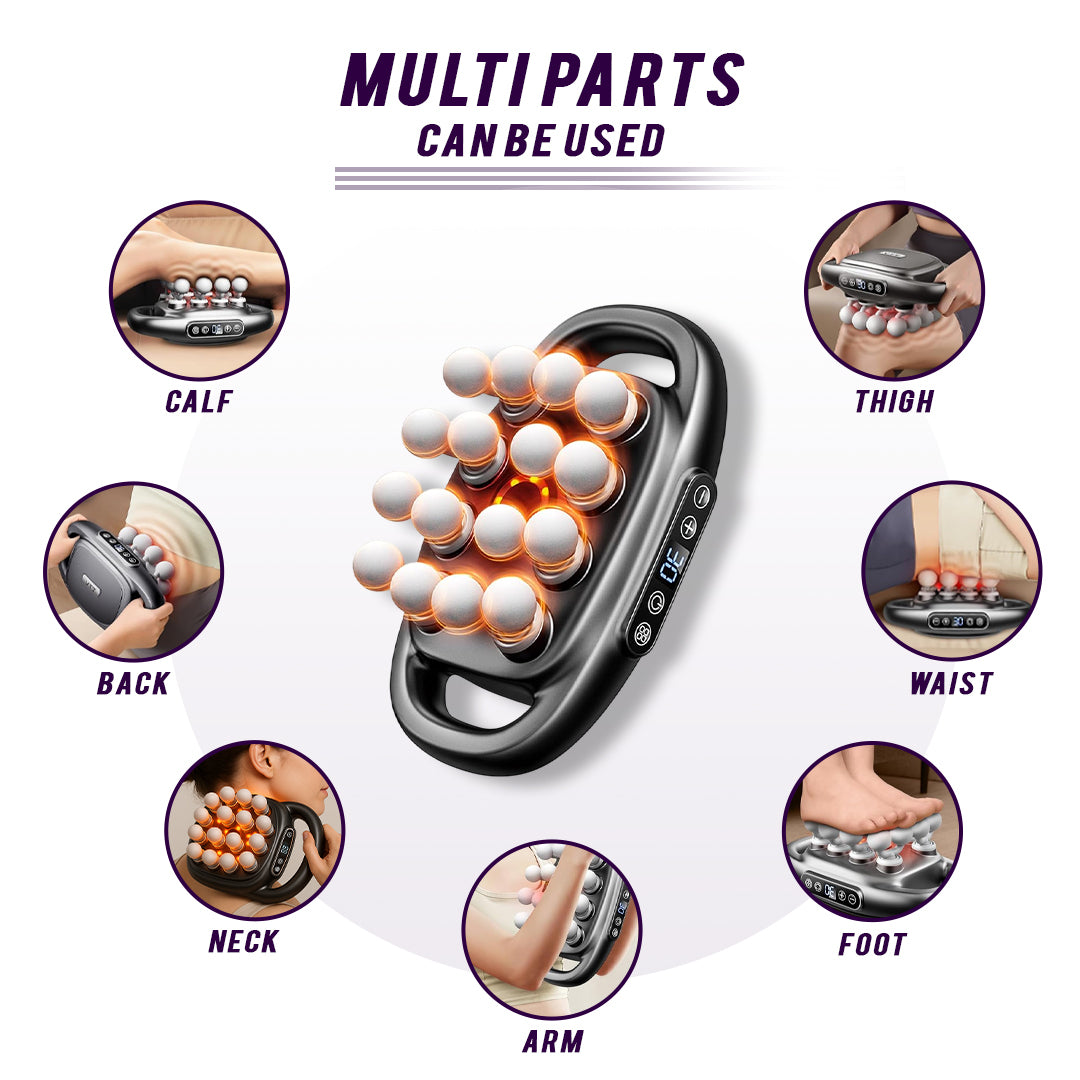 MULTI PARTS
CAN BE USED

CALF

THIGH

BACK

WAIST

NECK

FOOT

ARM

30